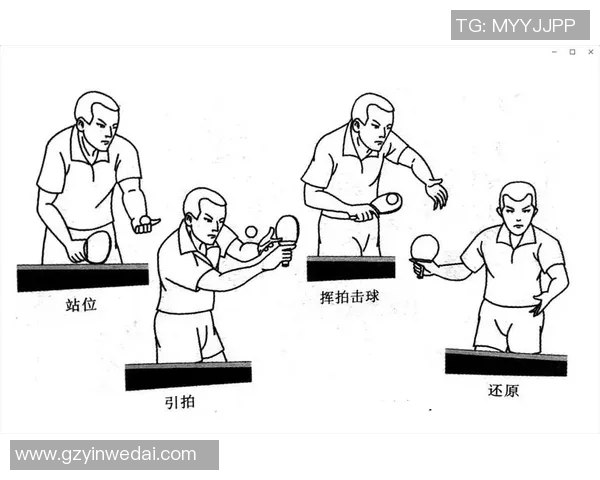 TG: MYYJJPP

站位

引拍

挥拍击球

还原

www.gzyinwedai.com